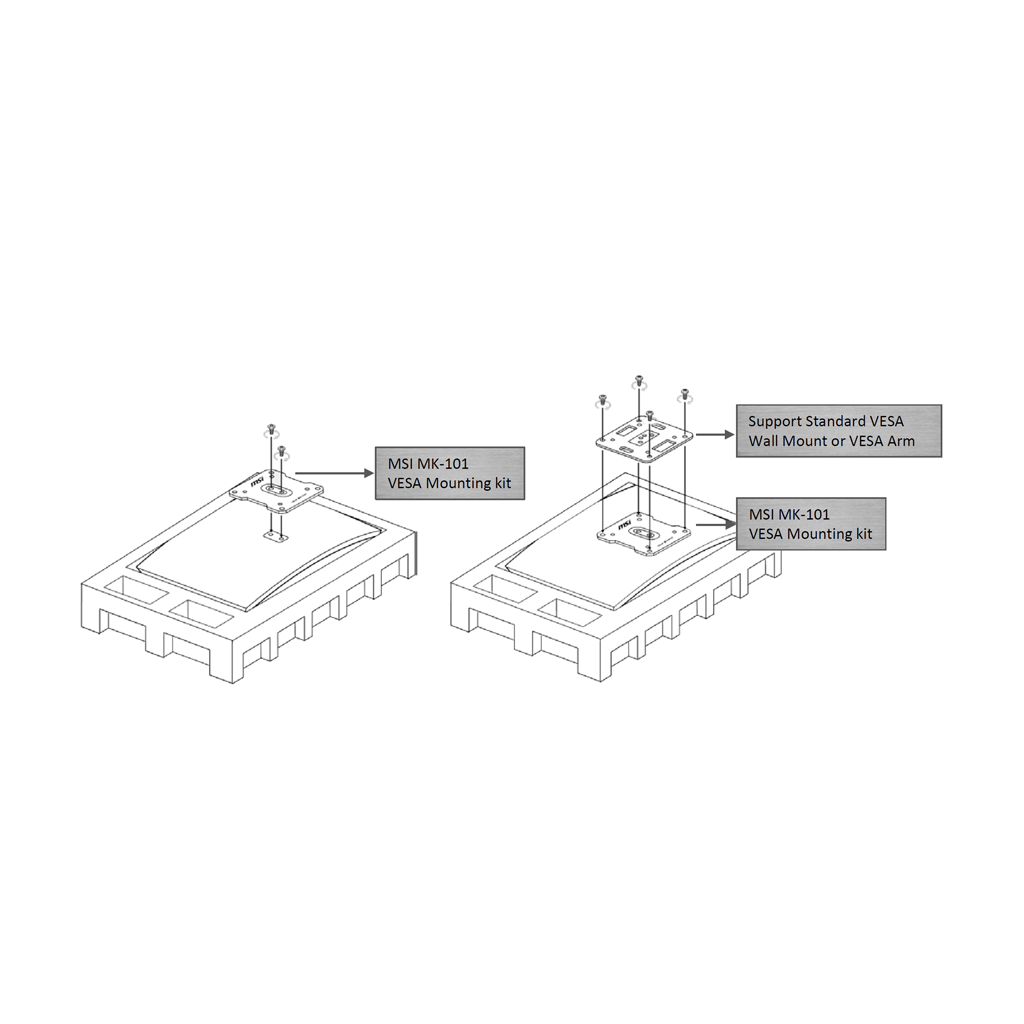 msi

MSI MK-101
VESA Mounting kit

Support Standard VESA
Wall Mount or VESA Arm

msi

MSI MK-101
VESA Mounting kit